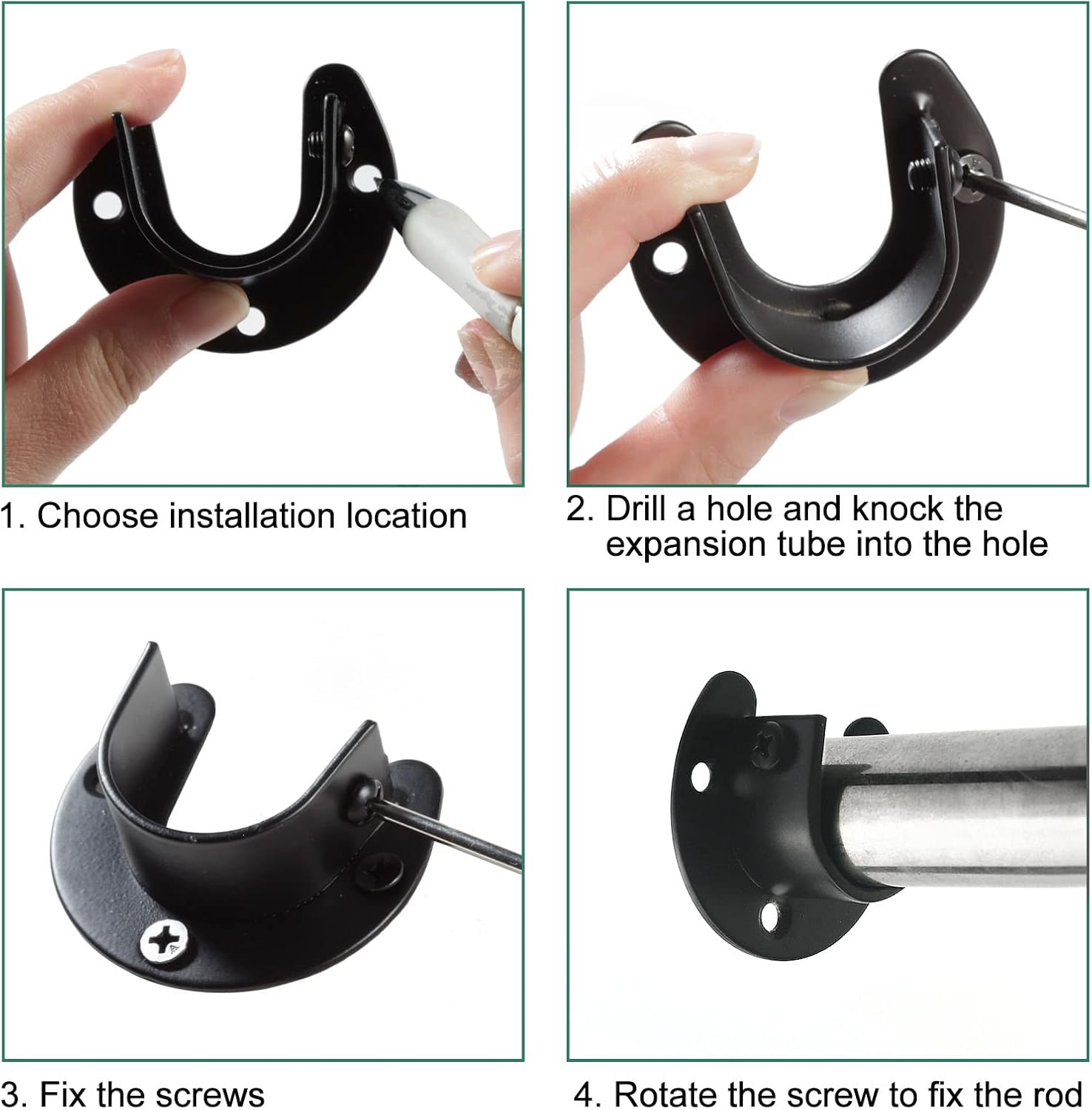 1. Choose installation location

2. Drill a hole and knock the expansion tube into the hole

3. Fix the screws

4. Rotate the screw to fix the rod